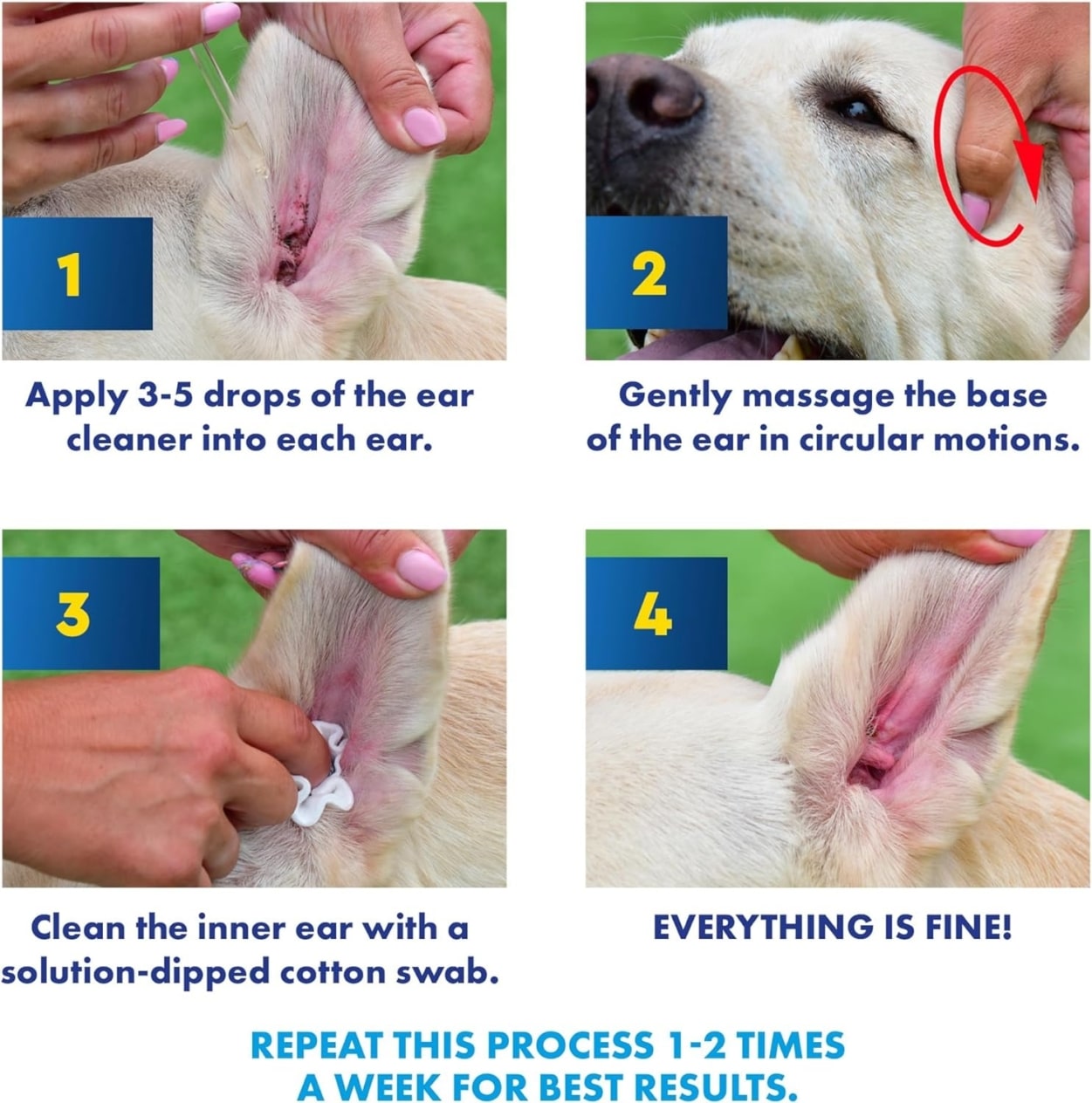 1

Apply 3-5 drops of the ear cleaner into each ear.

2

Gently massage the base of the ear in circular motions.

3

Clean the inner ear with a solution-dipped cotton swab.

4

EVERYTHING IS FINE!

REPEAT THIS PROCESS 1-2 TIMES A WEEK FOR BEST RESULTS.