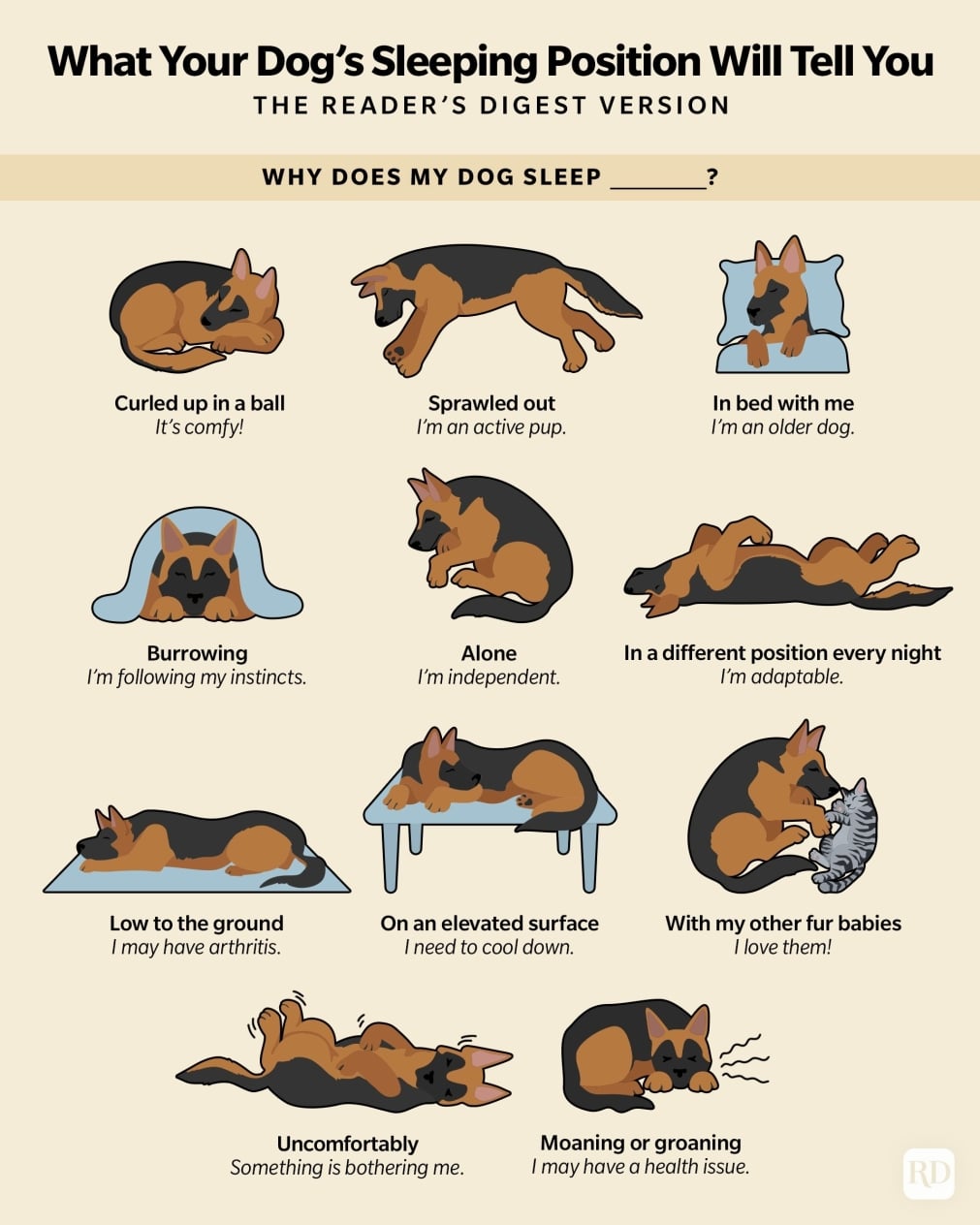 What Your Dog's Sleeping Position Will Tell You
THE READER'S DIGEST VERSION

WHY DOES MY DOG SLEEP ________?

Curled up in a ball
It's comfy!

Sprawled out
I'm an active pup.

In bed with me
I'm an older dog.

Burrowing
I'm following my instincts.

Alone
I'm independent.

In a different position every night
I'm adaptable.

Low to the ground
I may have arthritis.

On an elevated surface
I need to cool down.

With my other fur babies
I love them!

Uncomfortably
Something is bothering me.

Moaning or groaning
I may have a health issue.

RD