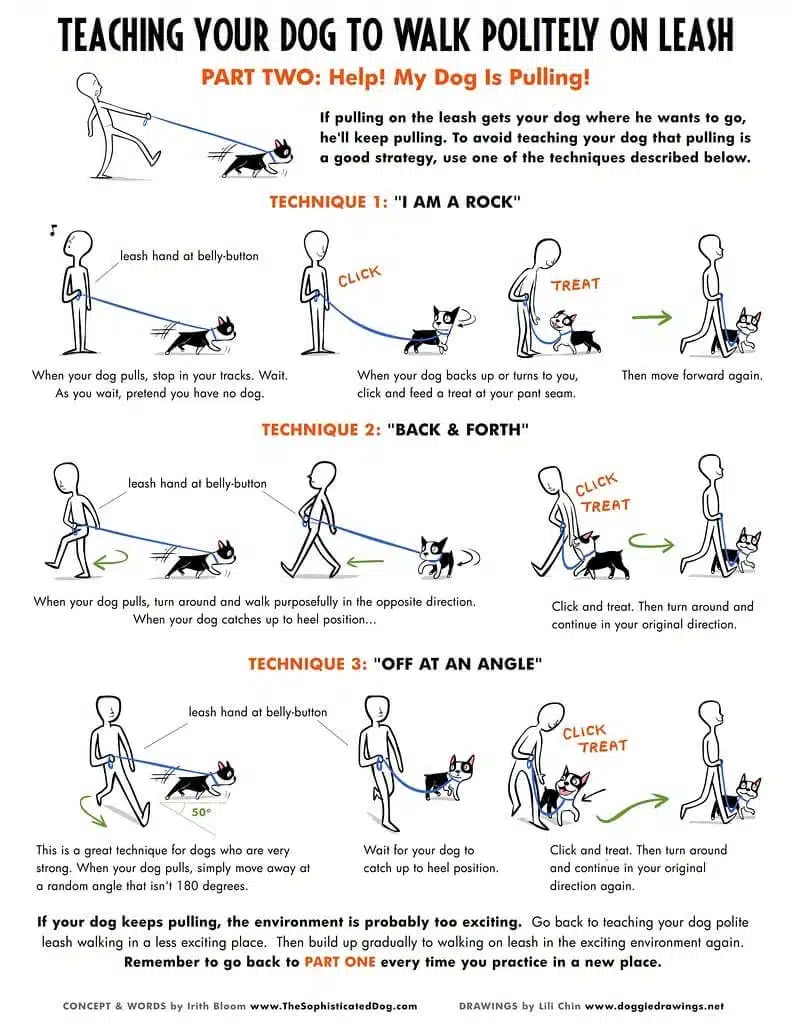 TEACHING YOUR DOG TO WALK POLITELY ON LEASH

PART TWO: Help! My Dog Is Pulling!

If pulling on the leash gets your dog where he wants to go, he'll keep pulling. To avoid teaching your dog that pulling is a good strategy, use one of the techniques described below.

TECHNIQUE 1: "I AM A ROCK"

leash hand at belly-button

CLICK

TREAT

When your dog pulls, stop in your tracks. Wait. As you wait, pretend you have no dog.

When your dog backs up or turns to you, click and feed a treat at your pant seam.

Then move forward again.

TECHNIQUE 2: "BACK & FORTH"

leash hand at belly-button

CLICK TREAT

When your dog pulls, turn around and walk purposefully in the opposite direction. When your dog catches up to heel position...

Click and treat. Then turn around and continue in your original direction.

TECHNIQUE 3: "OFF AT AN ANGLE"

leash hand at belly-button

50°

CLICK TREAT

This is a great technique for dogs who are very strong. When your dog pulls, simply move away at a random angle that isn't 180 degrees.

Wait for your dog to catch up to heel position.

Click and treat. Then turn around and continue in your original direction again.

If your dog keeps pulling, the environment is probably too exciting. Go back to teaching your dog polite leash walking in a less exciting place. Then build up gradually to walking on leash in the exciting environment again.

Remember to go back to PART ONE every time you practice in a new place.

CONCEPT & WORDS by Irith Bloom www.TheSophisticatedDog.com

DRAWINGS by Lili Chin www.doggiedrawings.net