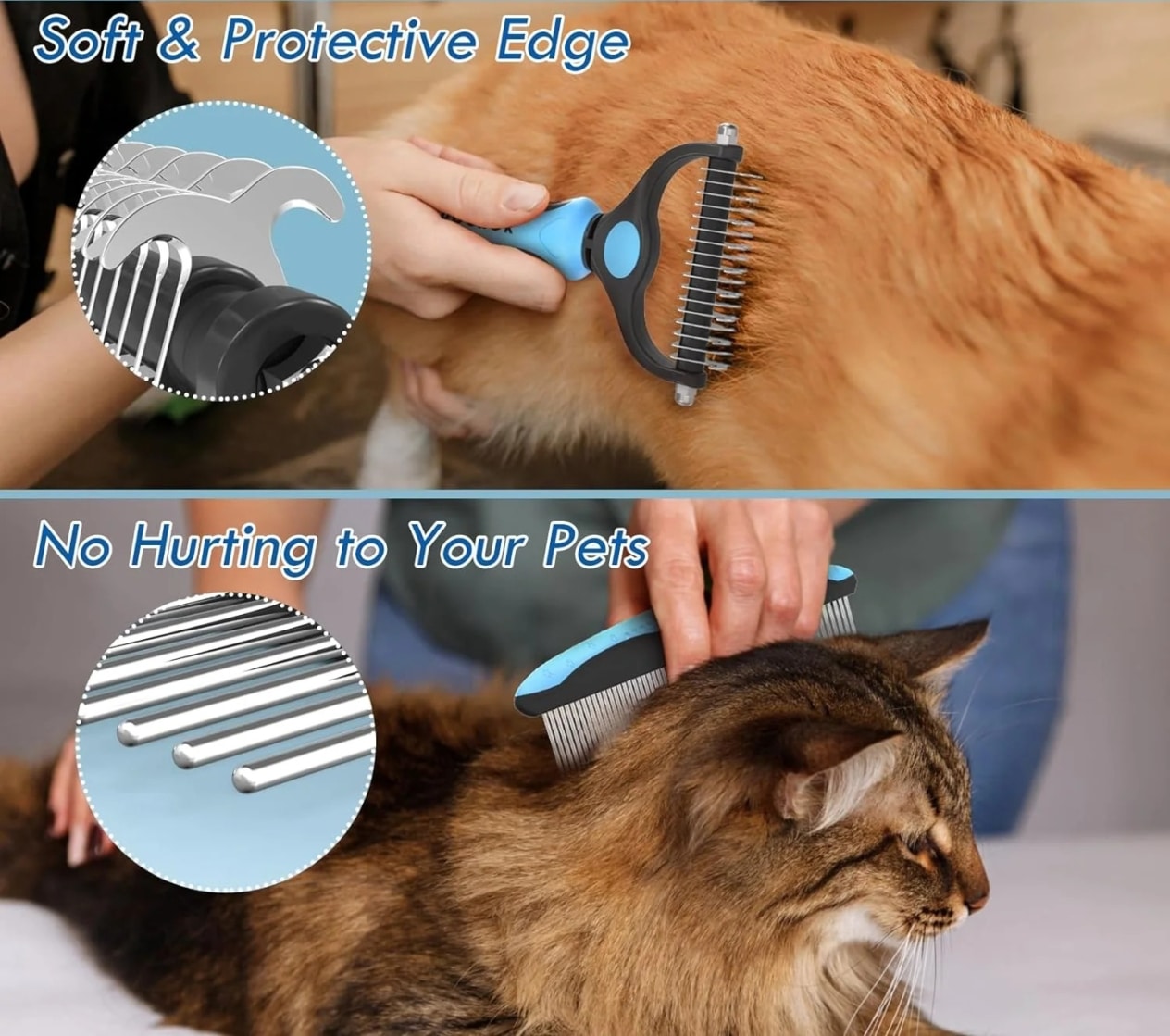 Soft & Protective Edge

No Hurting to Your Pets