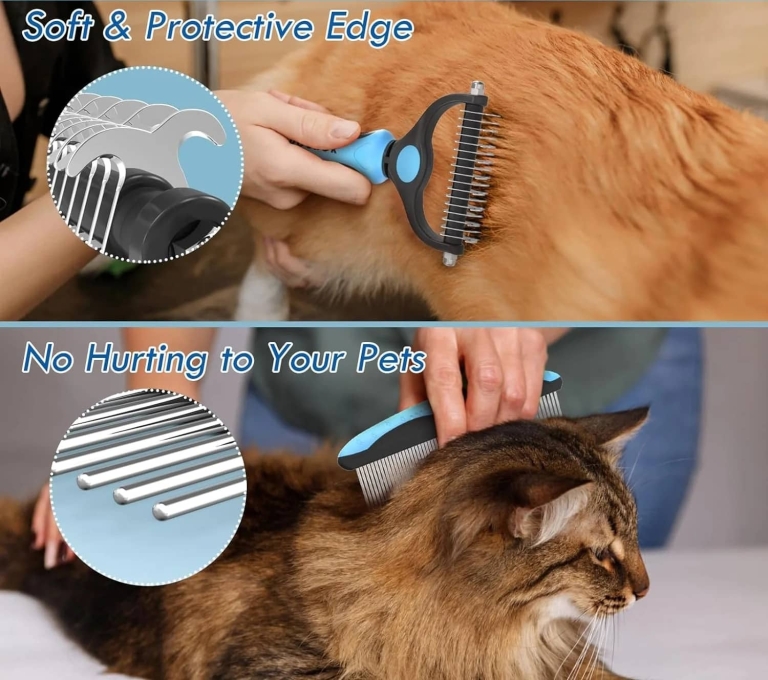 Soft & Protective Edge

No Hurting to Your Pets