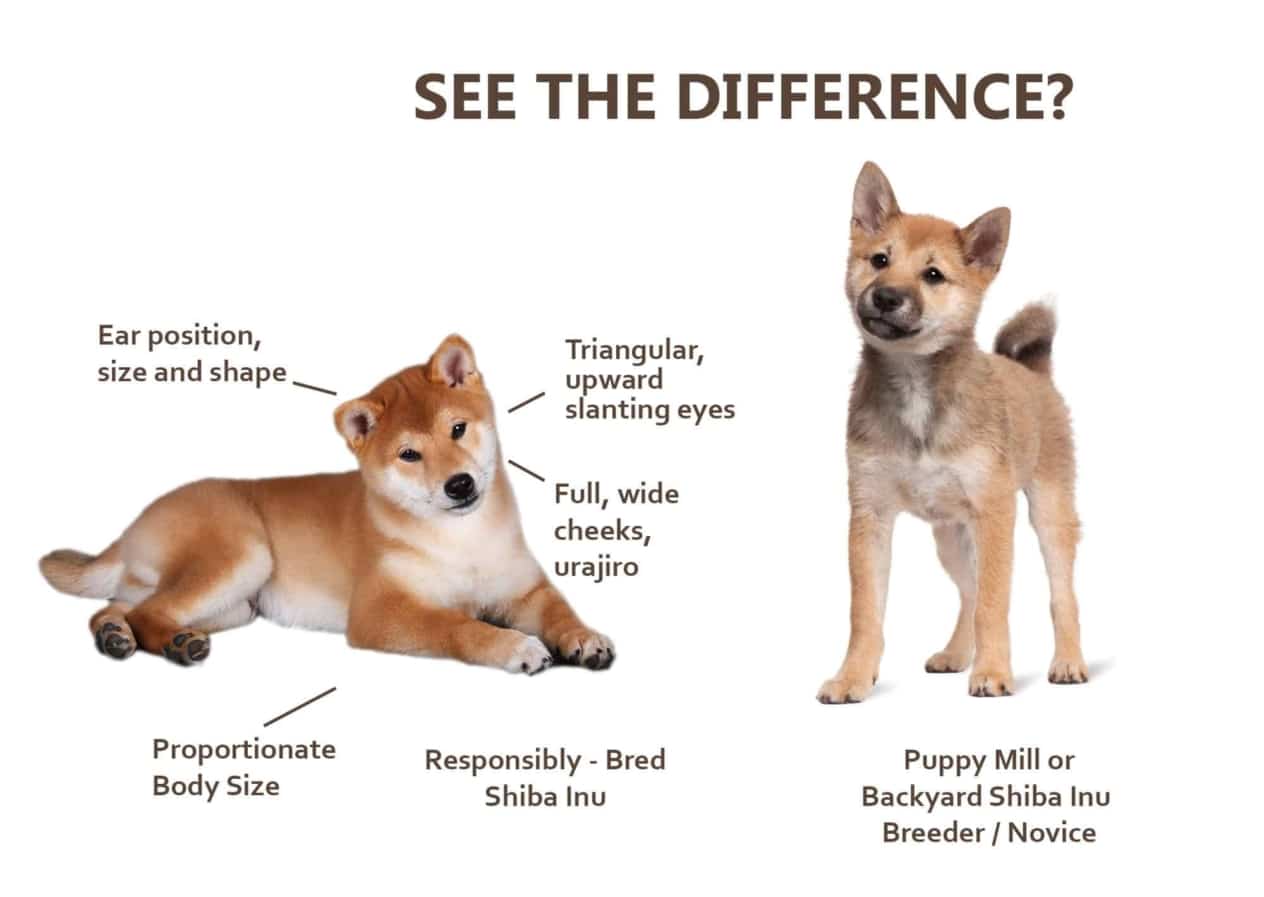 SEE THE DIFFERENCE?

Ear position, size and shape

Triangular, upward slanting eyes

Full, wide cheeks, urajiro

Proportionate Body Size

Responsibly - Bred Shiba Inu

Puppy Mill or Backyard Shiba Inu Breeder / Novice