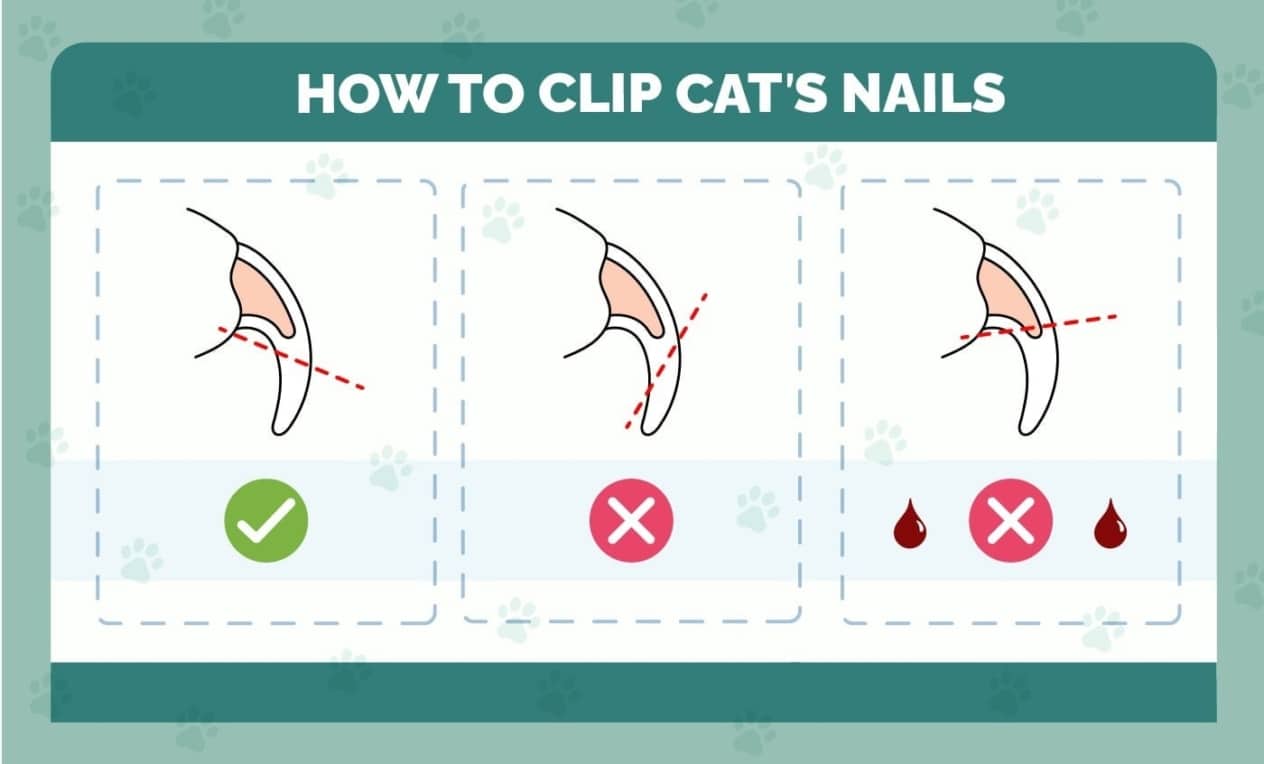 HOW TO CLIP CAT'S NAILS